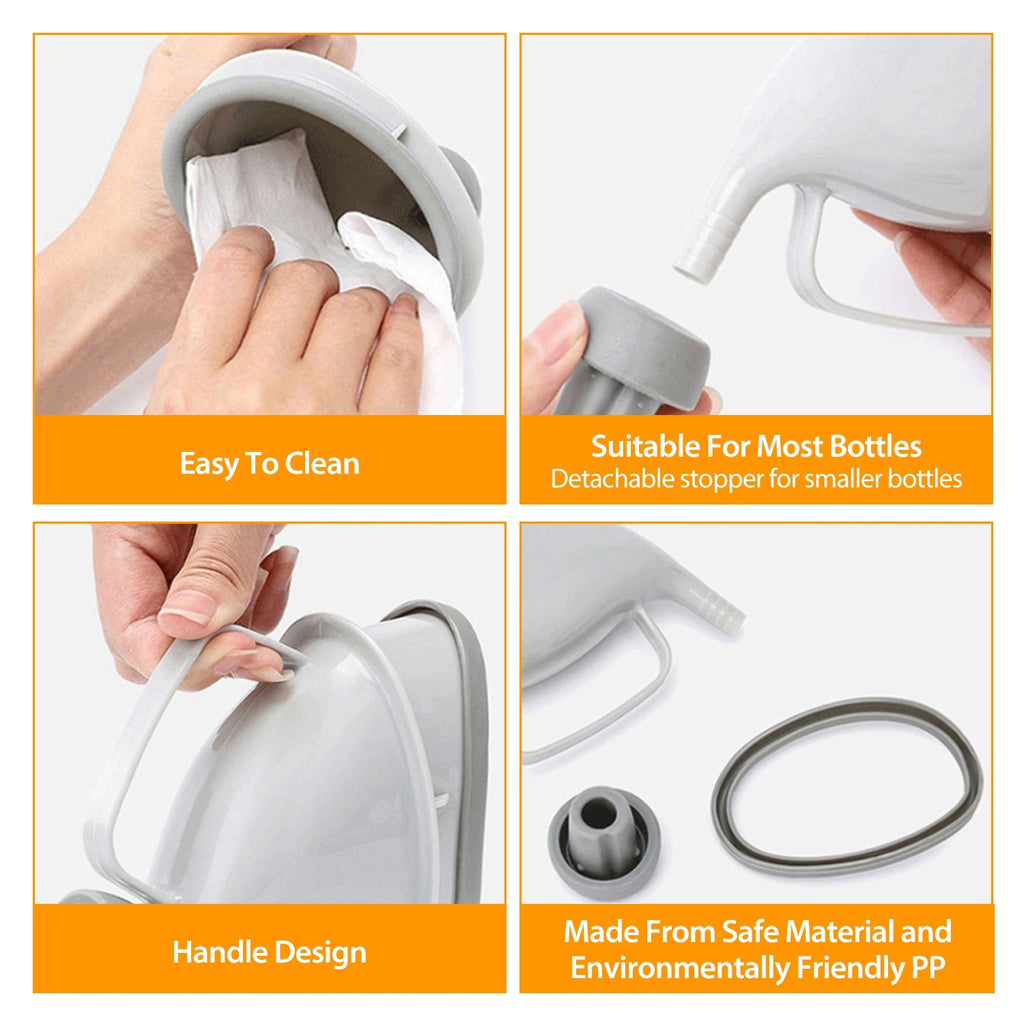 Easy To Clean

Suitable For Most Bottles
Detachable stopper for smaller bottles

Handle Design

Made From Safe Material and Environmentally Friendly PP