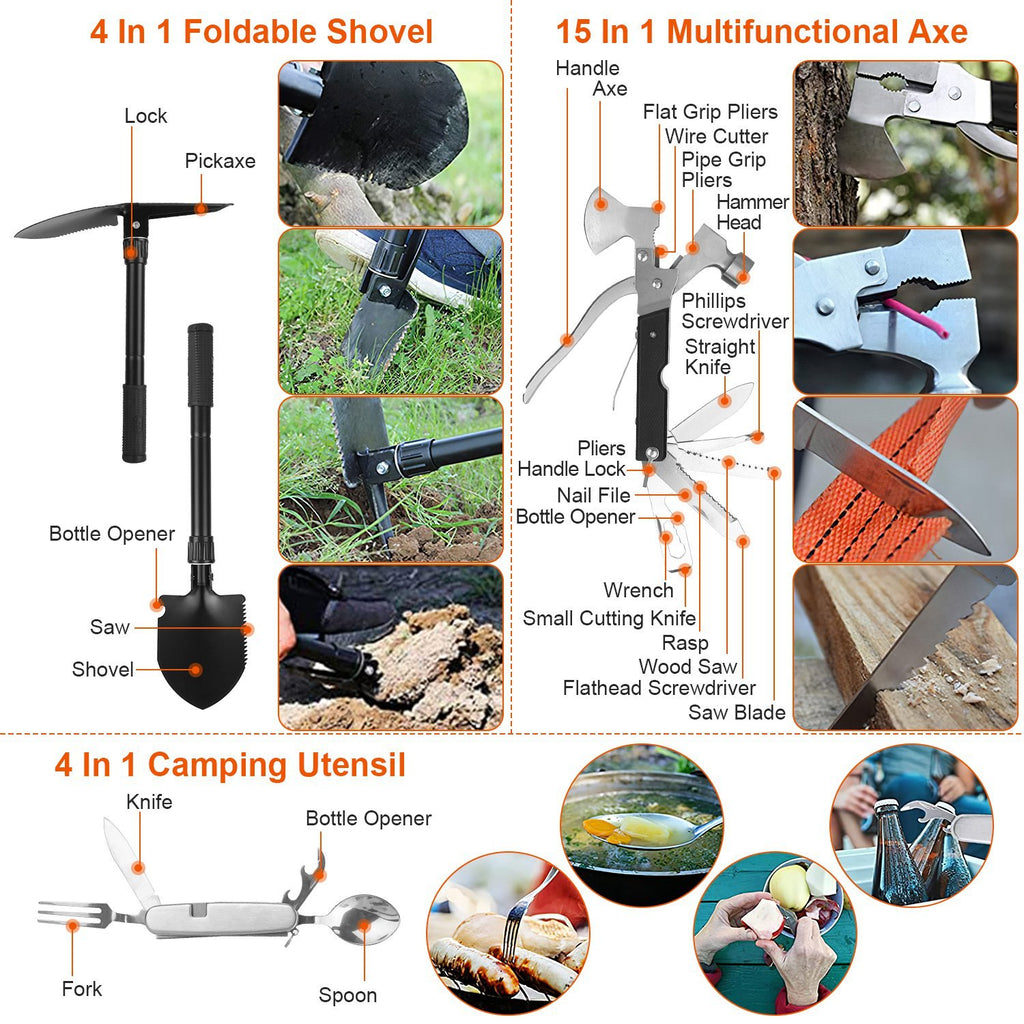 4 In 1 Foldable Shovel

Lock
Pickaxe
Bottle Opener
Saw
Shovel

15 In 1 Multifunctional Axe

Handle
Axe
Flat Grip Pliers
Wire Cutter
Pipe Grip Pliers
Hammer Head
Phillips Screwdriver
Straight Knife
Pliers
Handle Lock
Nail File
Bottle Opener
Wrench
Small Cutting Knife
Rasp
Wood Saw
Flathead Screwdriver
Saw Blade

4 In 1 Camping Utensil

Knife
Bottle Opener
Fork
Spoon